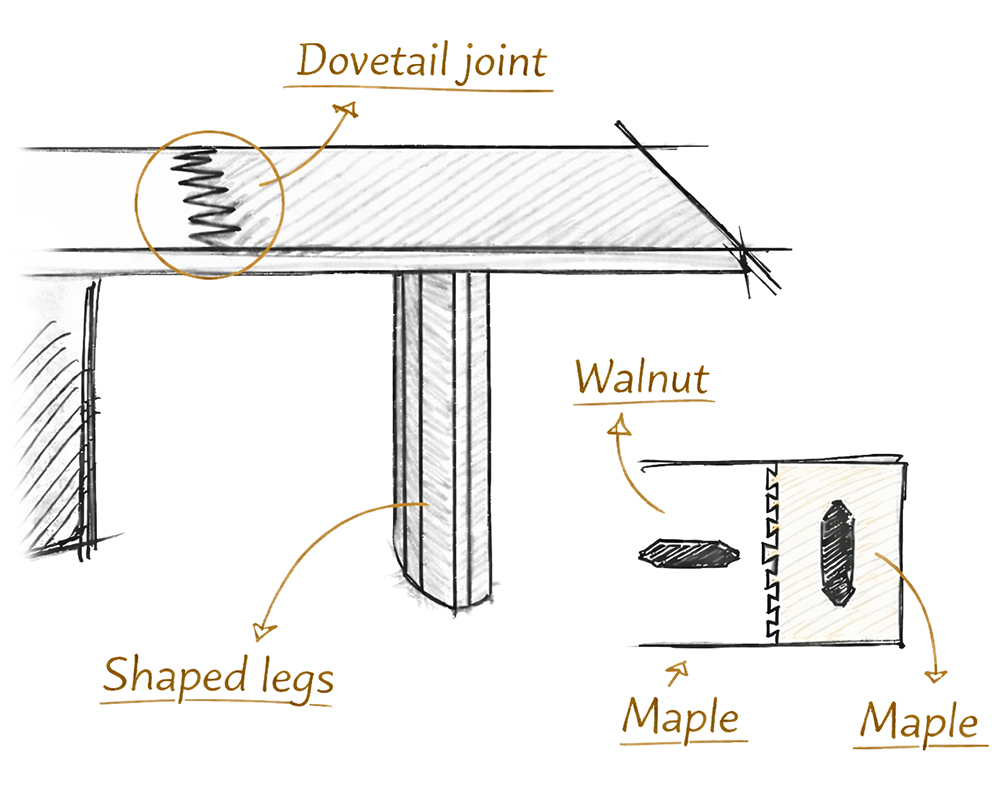 Dovetail joint

Walnut

Shaped legs

Maple

Maple